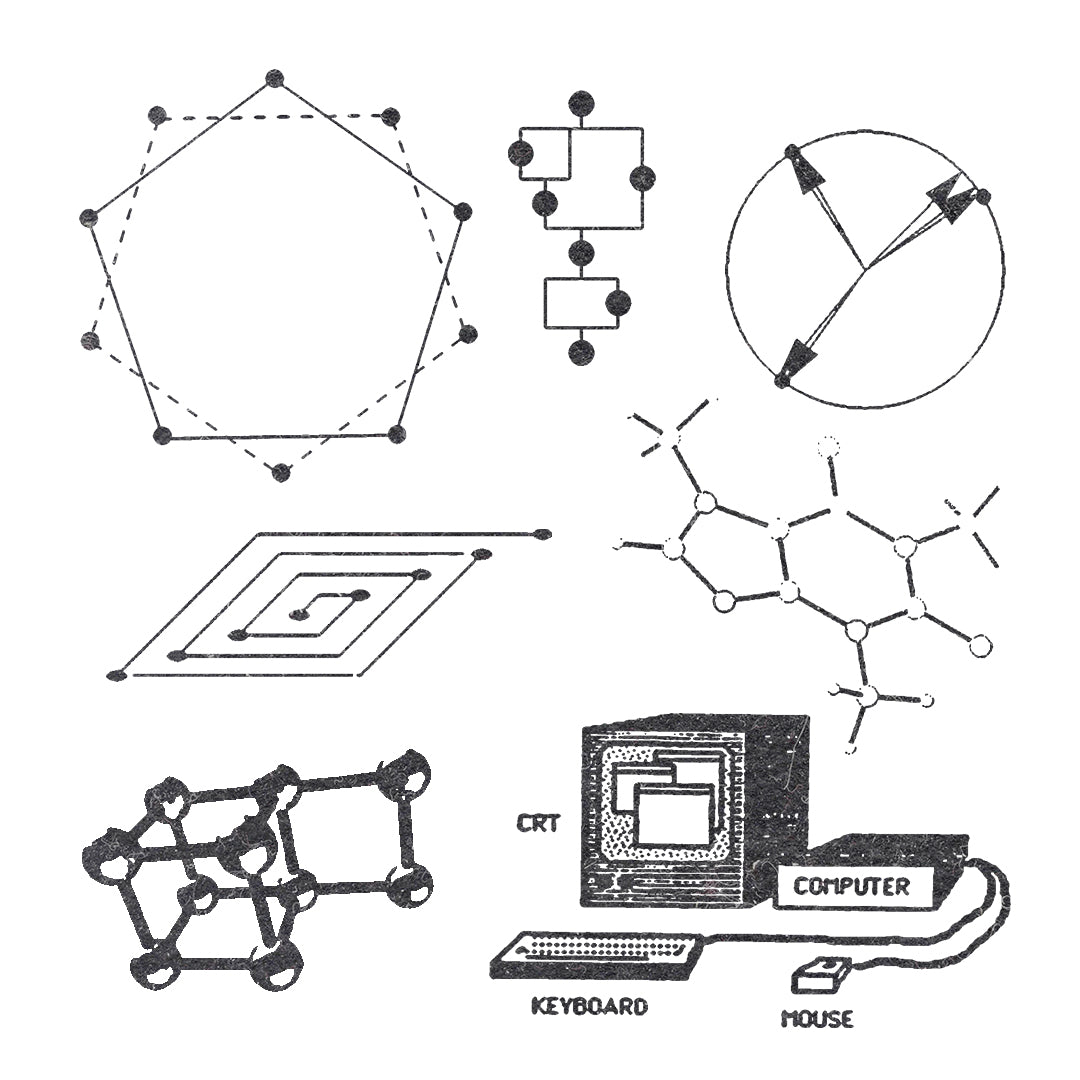 CRT
COMPUTER
KEYBOARD
MOUSE